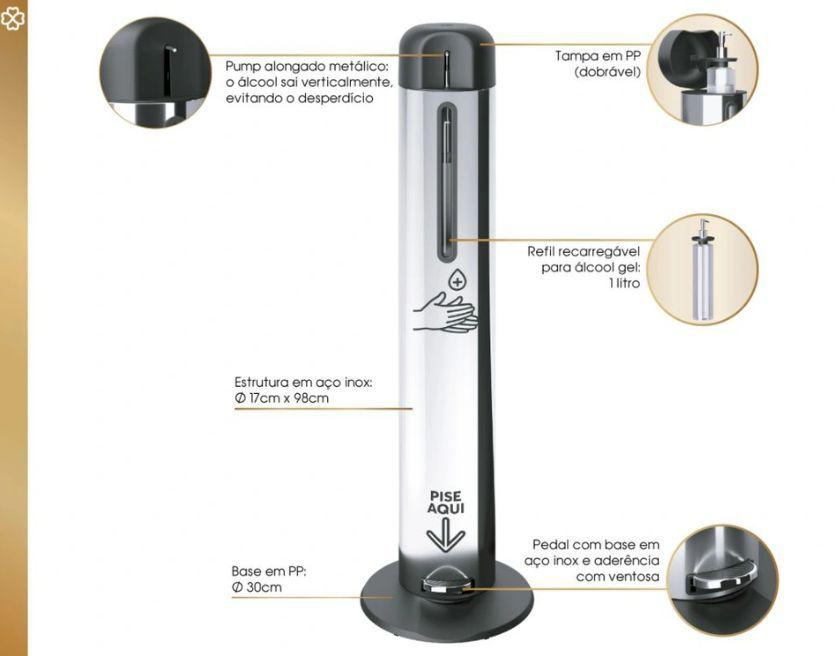 Pump alongado metálico: o álcool sai verticalmente, evitando o desperdício

Tampa em PP (dobrável)

Refil recarregável para álcool gel: 1 litro

Estrutura em aço inox: Ø 17cm x 98cm

PISE AQUI

Pedal com base em aço inox e aderência com ventosa

Base em PP: Ø 30cm