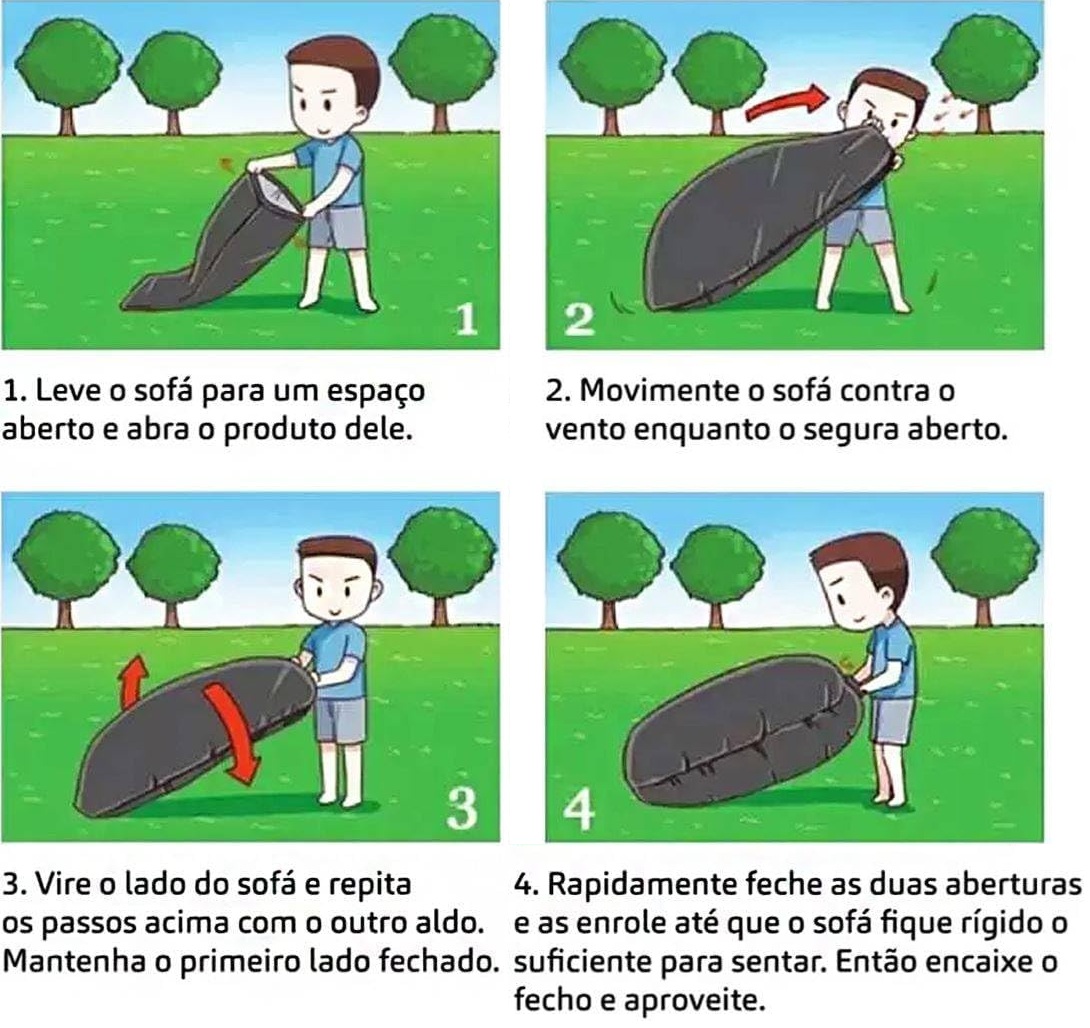 1

1. Leve o sofá para um espaço aberto e abra o produto dele.

2

2. Movimente o sofá contra o vento enquanto o segura aberto.

3

3. Vire o lado do sofá e repita os passos acima com o outro aldo. Mantenha o primeiro lado fechado.

4

4. Rapidamente feche as duas aberturas e as enrole até que o sofá fique rígido o suficiente para sentar. Então encaixe o fecho e aproveite.